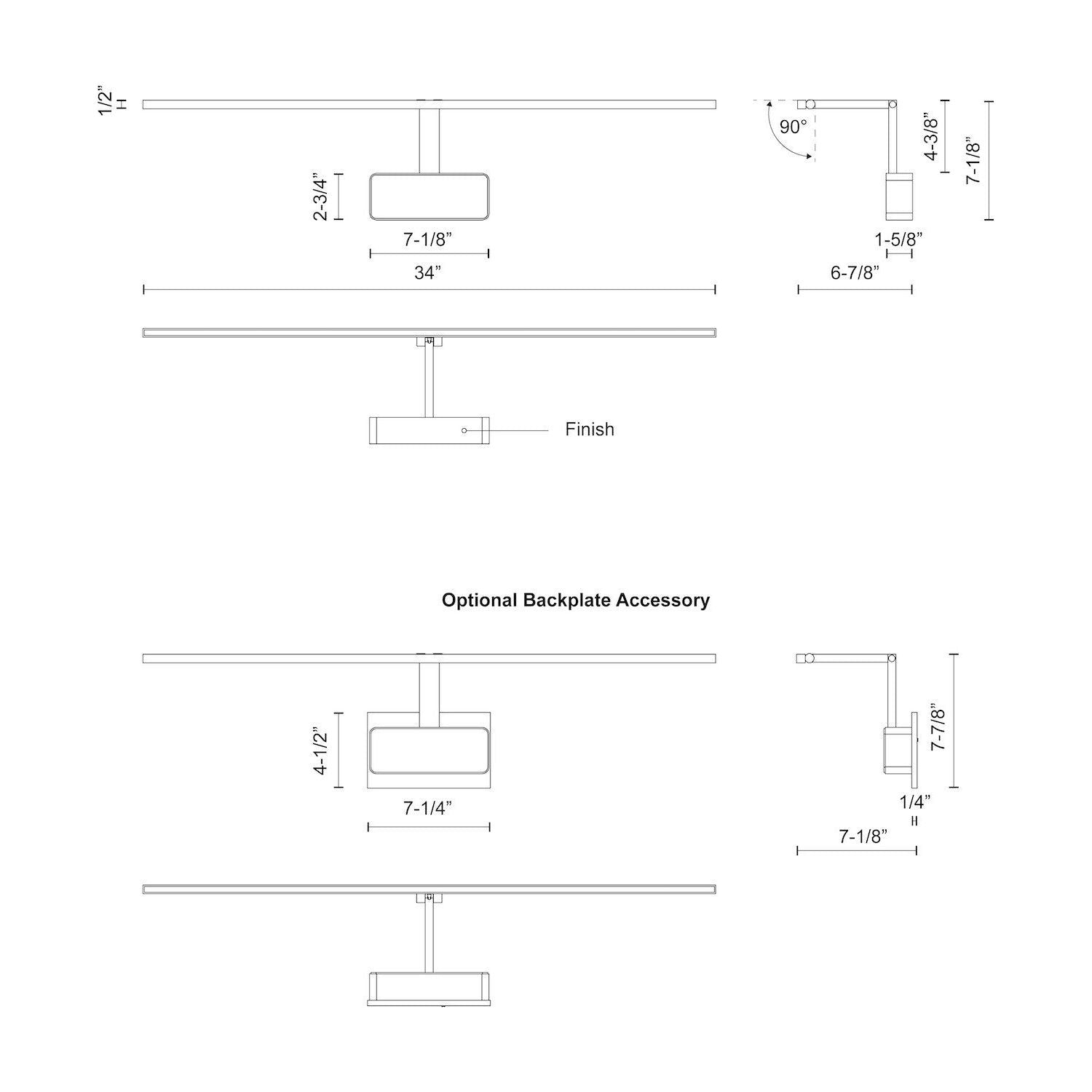 1/2”

2-3/4”

7-1/8”

34”

90°

4-3/8”

7-1/8”

1-5/8”

6-7/8”

Finish

Optional Backplate Accessory

4-1/2”

7-1/4”

7-7/8”

1/4”

7-1/8”