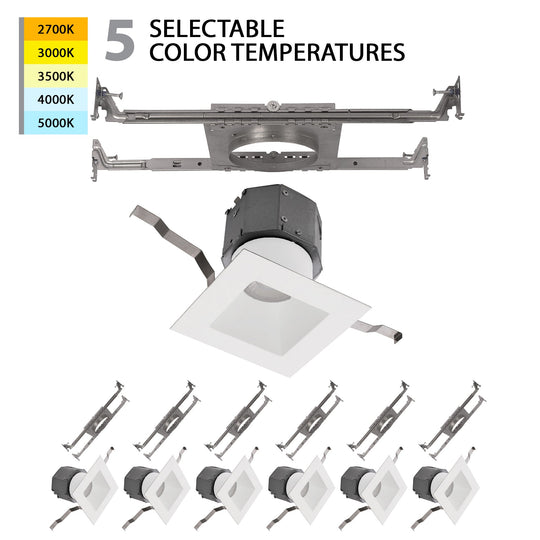 2700K
3000K
3500K
4000K
5000K

5 SELECTABLE COLOR TEMPERATURES